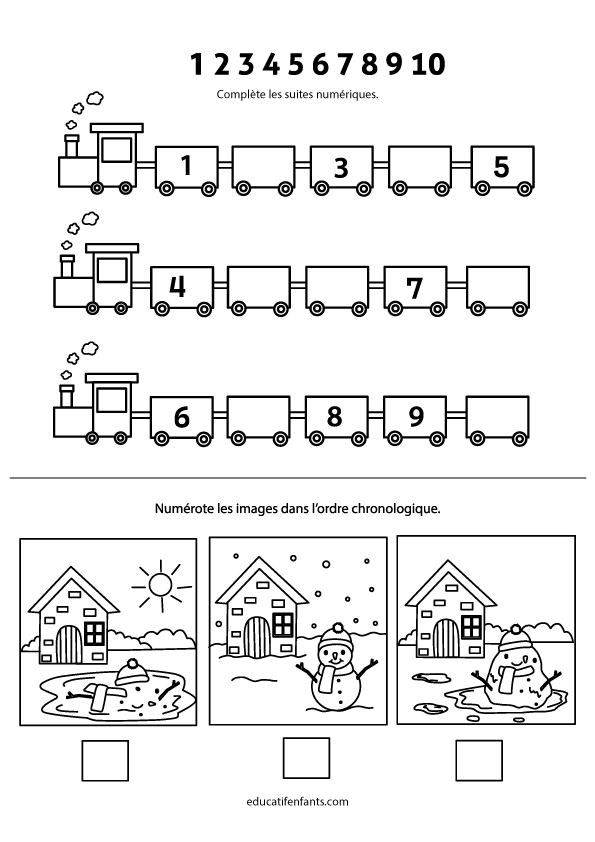 1 2 3 4 5 6 7 8 9 10

Complète les suites numériques.

1 3 5

4 7

6 8 9

Numérote les images dans l'ordre chronologique.

educatifenfants.com