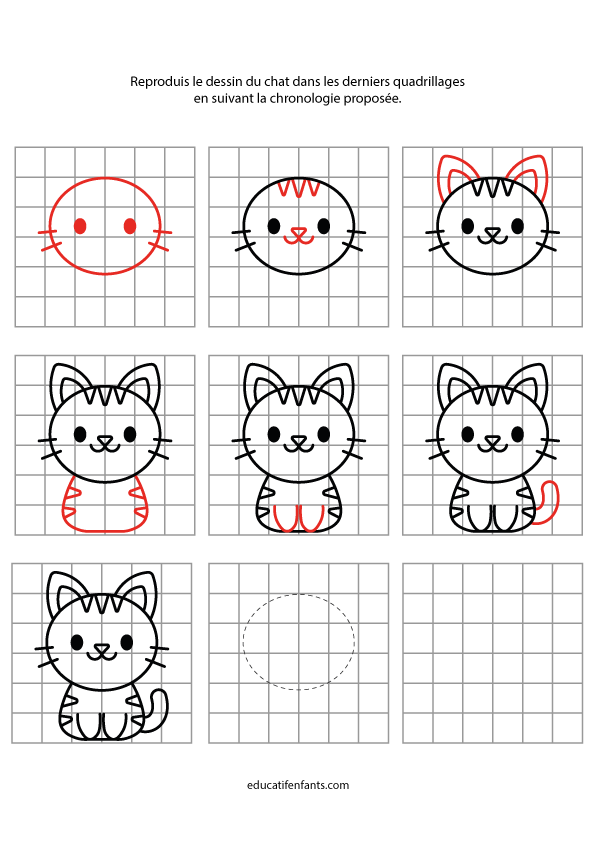 Reproduis le dessin du chat dans les derniers quadrillages
en suivant la chronologie proposée.

educatifenfants.com